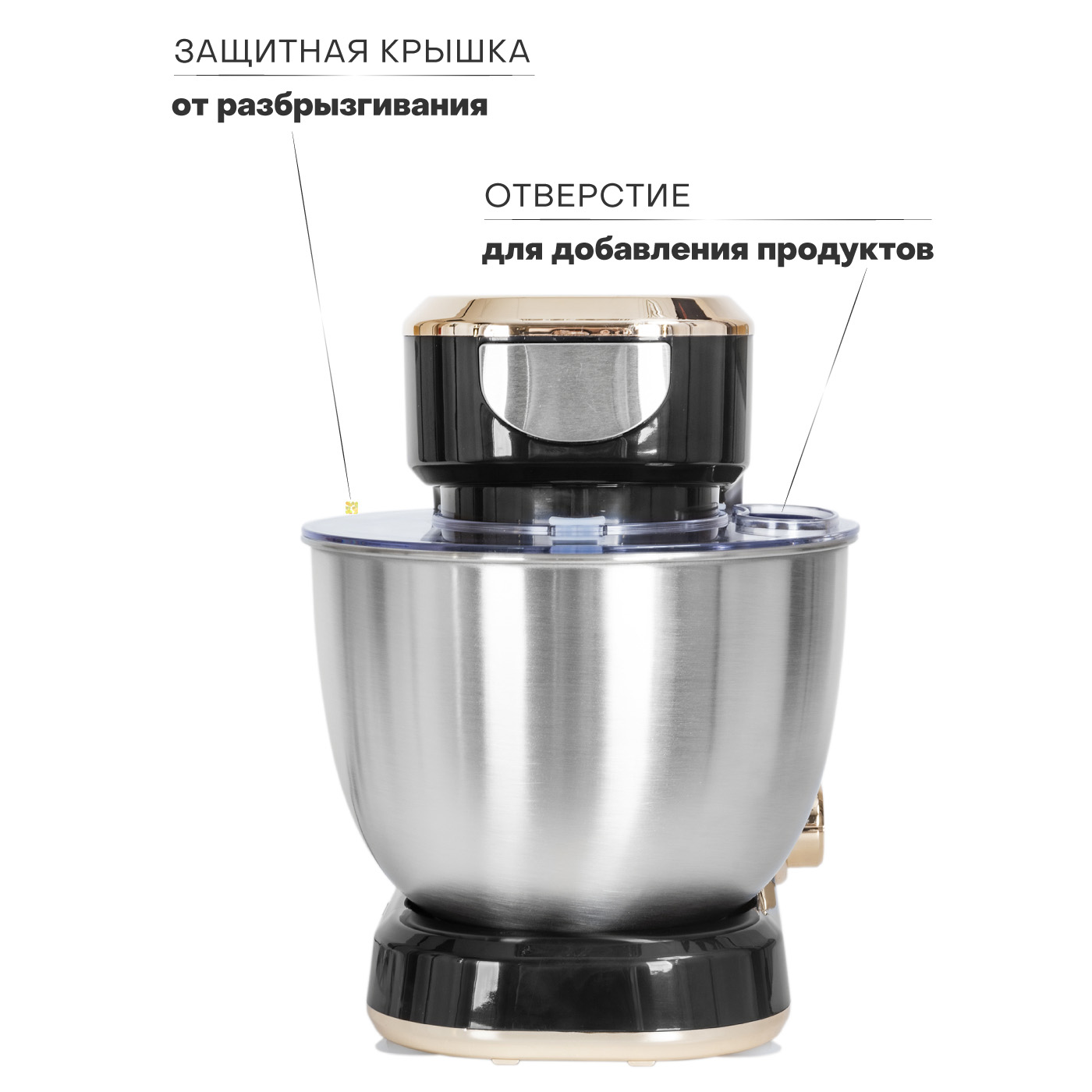 ЗАЩИТНАЯ КРЫШКА

от разбрызгивания

ОТВЕРСТИЕ

для добавления продуктов